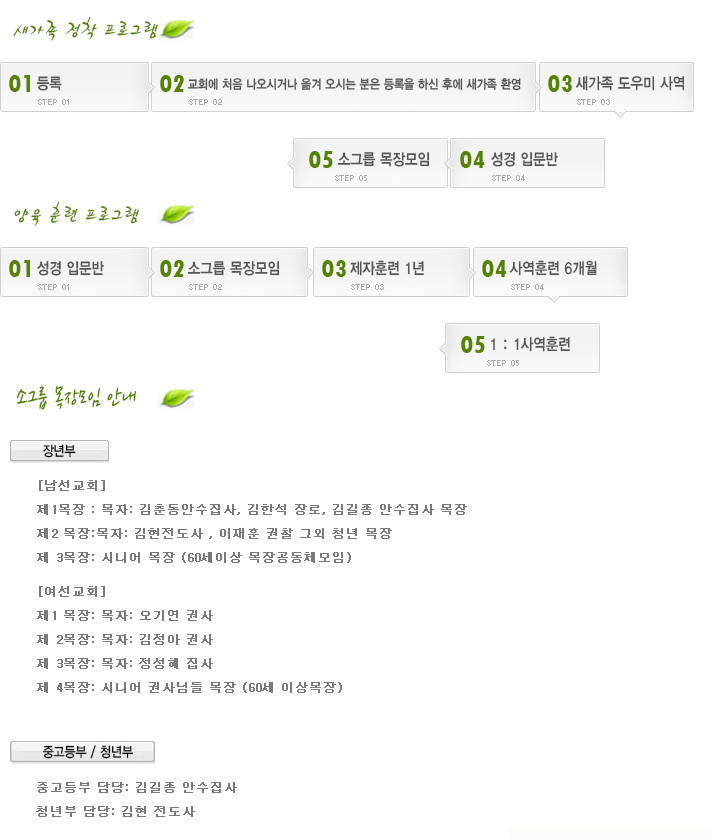 새가족 정착 프로그램

01 등록
STEP 01

02 교회에 처음 나오시거나 옮겨 오시는 분은 등록을 하신 후에 새가족 환영
STEP 02

03 새가족 도우미 사역
STEP 03

05 소그룹 목장모임
STEP 05

04 성경 입문반
STEP 04

양육 훈련 프로그램

01 성경 입문반
STEP 01

02 소그룹 목장모임
STEP 02

03 제자훈련 1년
STEP 03

04 사역훈련 6개월
STEP 04

05 1 : 1사역훈련
STEP 05

소그룹 목장모임 안내

장년부

[남선교회]
제1목장 : 목자: 김춘동안수집사, 김한석 장로, 김길종 안수집사 목장
제2 목장:목자: 김현전도사 , 이재훈 권찰 그외 청년 목장
제 3목장: 시니어 목장 (60세이상 목장공동체모임)

[여선교회]
제1 목장: 목자: 오기연 권사
제 2목장: 목자: 김정아 권사
제 3목장: 목자: 정성혜 집사
제 4목장: 시니어 권사님들 목장 (60세 이상목장)

중고등부 / 청년부

중고등부 담당: 김길종 안수집사
청년부 담당: 김현 전도사